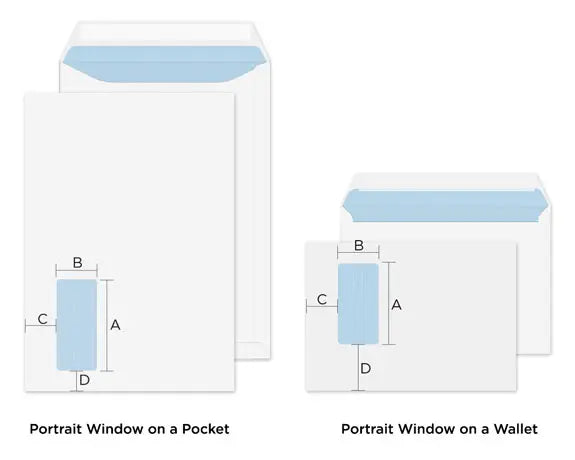 B

C

A

D

Portrait Window on a Pocket

B

C

A

D

Portrait Window on a Wallet